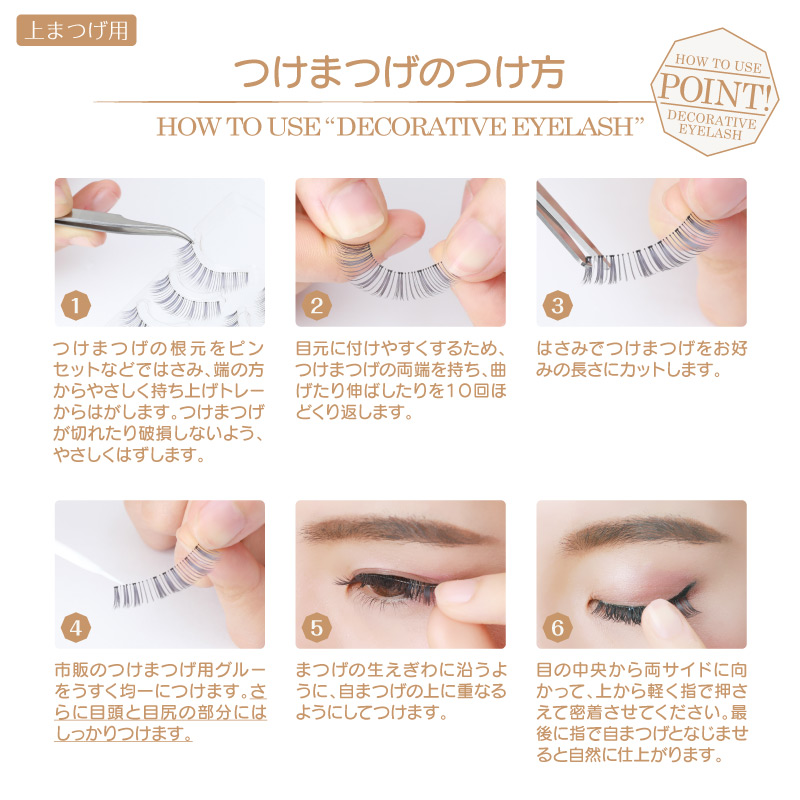 上まつげ用

つけまつげのつけ方

HOW TO USE "DECORATIVE EYELASH"

HOW TO USE POINT! DECORATIVE EYELASH

1

つけまつげの根元をピンセットなどではさみ、端の方からやさしく持ち上げトレーからはがします。つけまつげが切れたり破損しないよう、やさしくはずします。

2

目元に付けやすくするため、つけまつげの両端を持ち、曲げたり伸ばしたりを10回ほどくり返します。

3

はさみでつけまつげをお好みの長さにカットします。

4

市販のつけまつげ用グルーをうすく均一につけます。さらに目頭と目尻の部分にはしっかりつけます。

5

まつげの生えぎわに沿うように、自まつげの上に重なるようにしてつけます。

6

目の中央から両サイドに向かって、上から軽く指で押さえて密着させてください。最後に指で自まつげとなじませると自然に仕上がります。