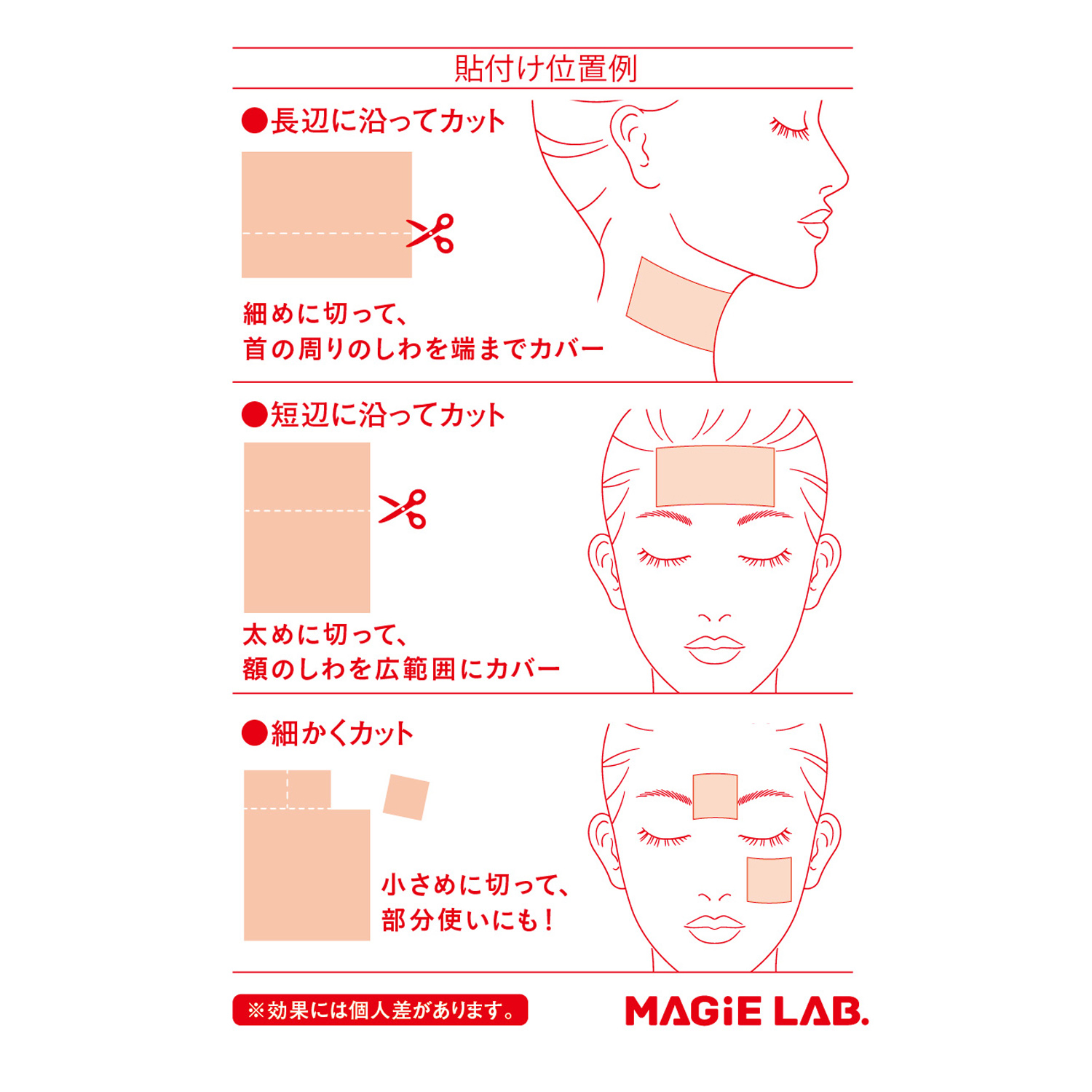 貼付け位置例

●長辺に沿ってカット

細めに切って、
首の周りのしわを端までカバー

●短辺に沿ってカット

太めに切って、
額のしわを広範囲にカバー

●細かくカット

小さめに切って、
部分使いにも！

※効果には個人差があります。

MAGiE LAB.