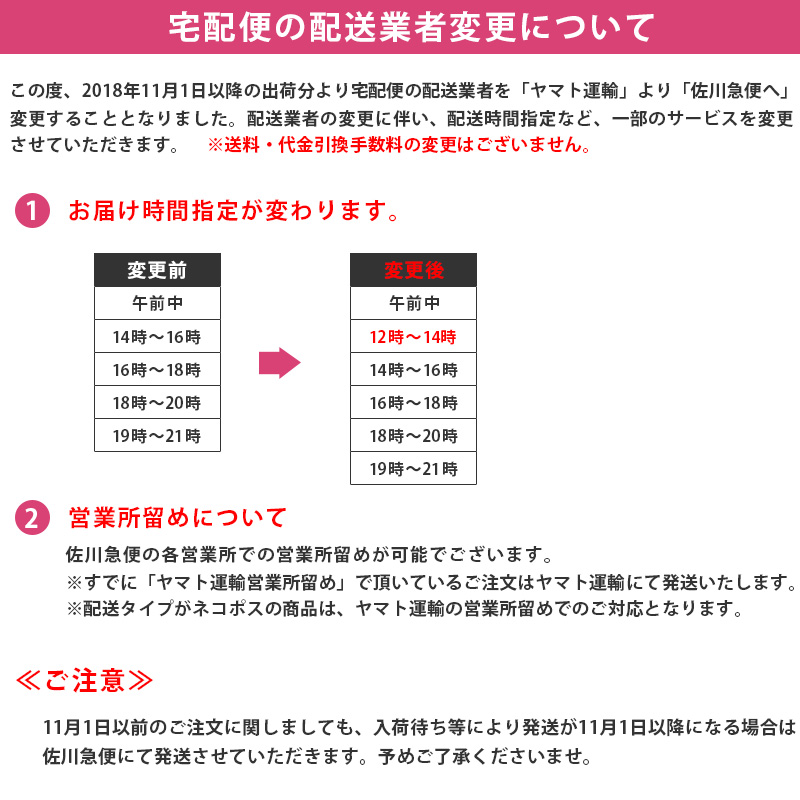 宅配便の配送業者変更について

この度、2018年11月1日以降の出荷分より宅配便の配送業者を「ヤマト運輸」より「佐川急便へ」変更することとなりました。配送業者の変更に伴い、配送時間指定など、一部のサービスを変更させていただきます。 ※送料・代金引換手数料の変更はございません。

1 お届け時間指定が変わります。

| 変更前 |
|---|
| 午前中 |
| 14時～16時 |
| 16時～18時 |
| 18時～20時 |
| 19時～21時 |

| 変更後 |
|---|
| 午前中 |
| 12時～14時 |
| 14時～16時 |
| 16時～18時 |
| 18時～20時 |
| 19時～21時 |

2 営業所留めについて

佐川急便の各営業所での営業所留めが可能でございます。
※すでに「ヤマト運輸営業所留め」で頂いているご注文はヤマト運輸にて発送いたします。
※配送タイプがネコポスの商品は、ヤマト運輸の営業所留めでのご対応となります。

≪ご注意≫

11月1日以前のご注文に関しましても、入荷待ち等により発送が11月1日以降になる場合は佐川急便にて発送させていただきます。予めご了承くださいませ。