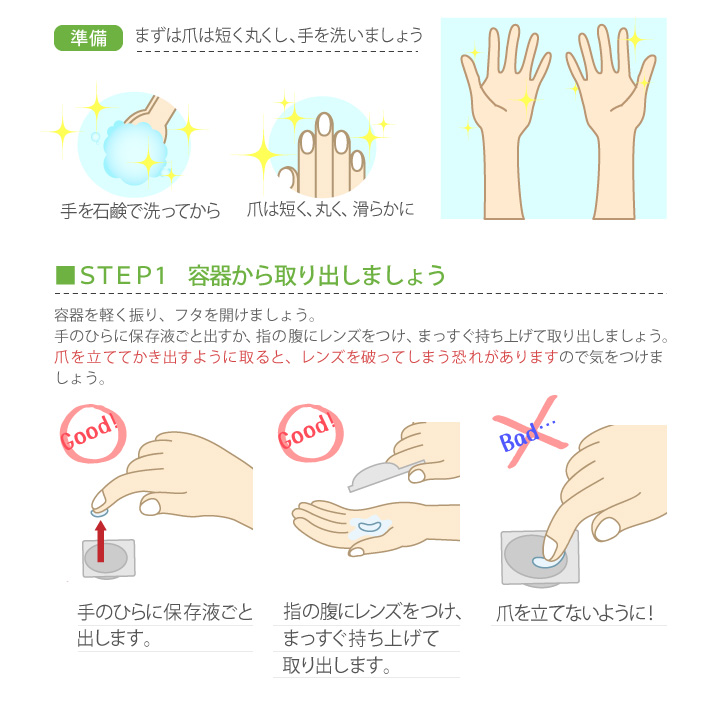 準備　まずは爪は短く丸くし、手を洗いましょう

手を石鹸で洗ってから

爪は短く、丸く、滑らかに

■STEP1　容器から取り出しましょう

容器を軽く振り、フタを開けましょう。
手のひらに保存液ごと出すか、指の腹にレンズをつけ、まっすぐ持ち上げて取り出しましょう。
爪を立ててかき出すように取ると、レンズを破ってしまう恐れがありますので気をつけましょう。

Good!

手のひらに保存液ごと出します。

Good!

指の腹にレンズをつけ、まっすぐ持ち上げて取り出します。

Bad…

爪を立てないように!